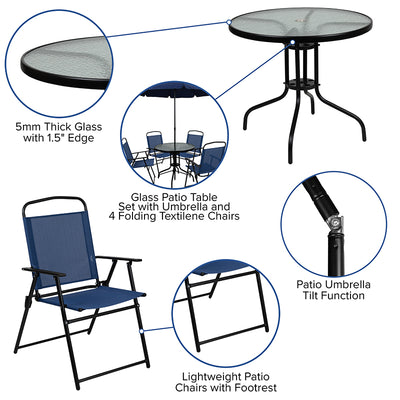 5mm Thick Glass with 1.5" Edge

Glass Patio Table Set with Umbrella and 4 Folding Textilene Chairs

Patio Umbrella Tilt Function

Lightweight Patio Chairs with Footrest