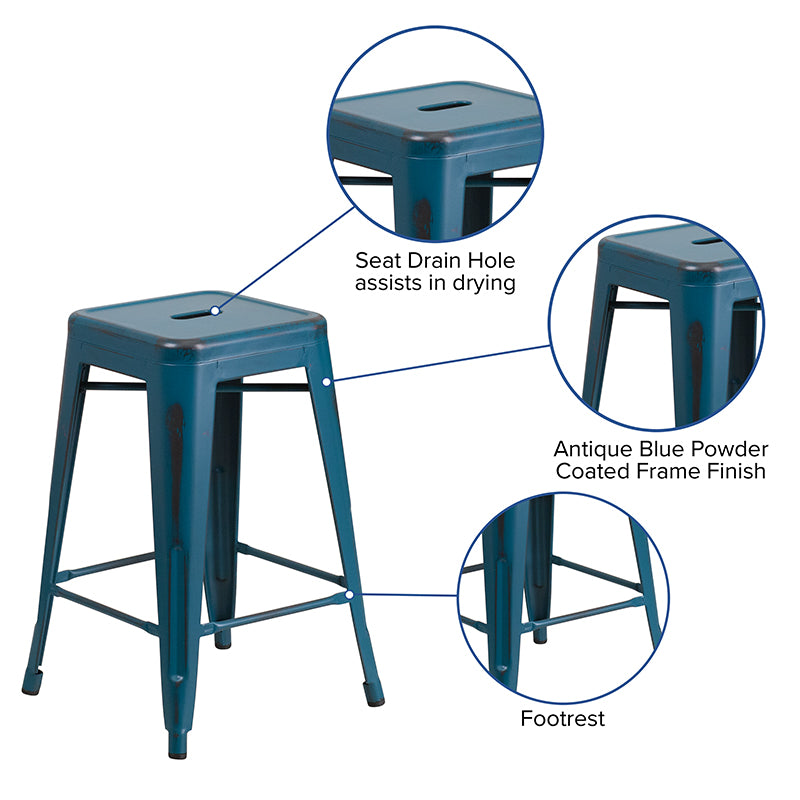 Seat Drain Hole
assists in drying

Antique Blue Powder
Coated Frame Finish

Footrest