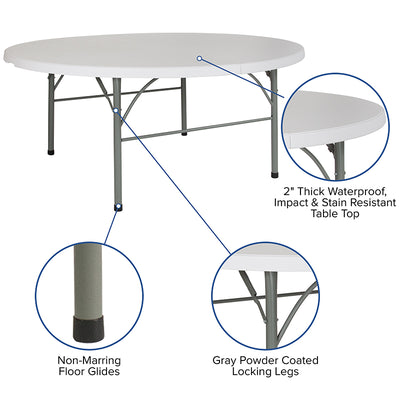 2" Thick Waterproof, Impact & Stain Resistant Table Top

Non-Marring Floor Glides

Gray Powder Coated Locking Legs